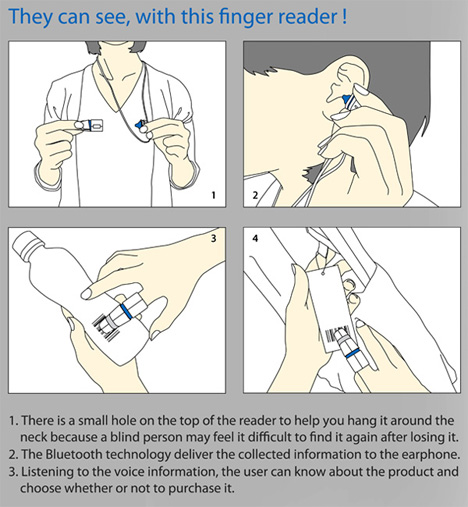 They can see, with this finger reader !

1

2

3

4

1. There is a small hole on the top of the reader to help you hang it around the neck because a blind person may feel it difficult to find it again after losing it.
2. The Bluetooth technology deliver the collected information to the earphone.
3. Listening to the voice information, the user can know about the product and choose whether or not to purchase it.