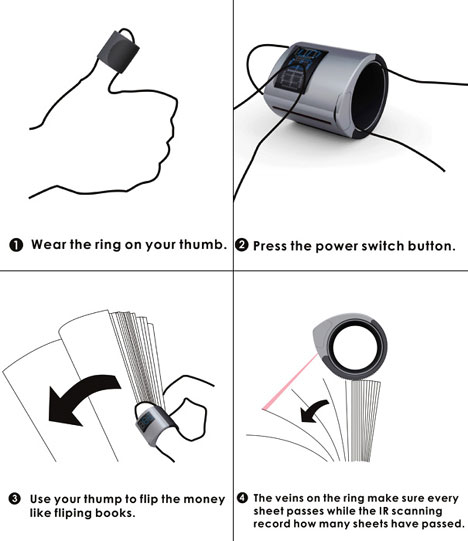 ❶ Wear the ring on your thumb.

❷ Press the power switch button.

❸ Use your thump to flip the money like fliping books.

❹ The veins on the ring make sure every sheet passes while the IR scanning record how many sheets have passed.